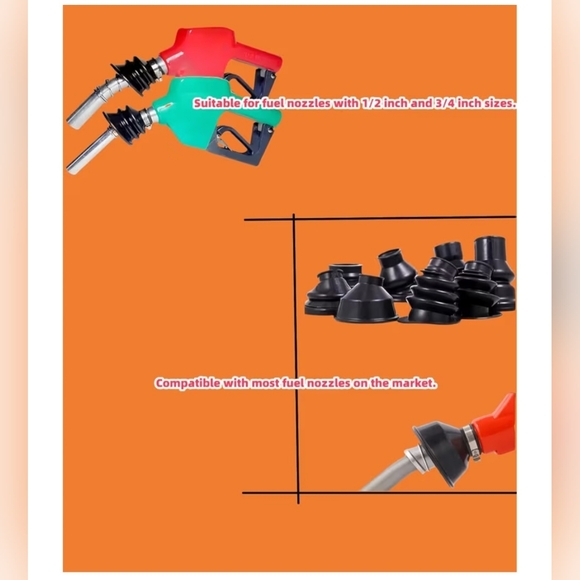 Suitable for fuel nozzles with 1/2 inch and 3/4 inch sizes.

Compatible with most fuel nozzles on the market.